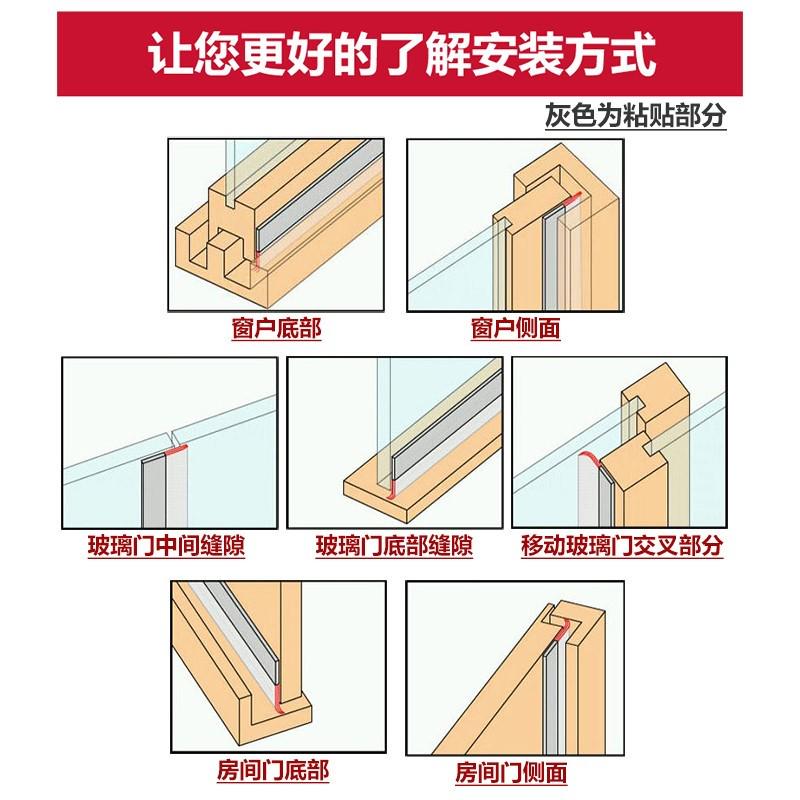 让您更好的了解安装方式

灰色为粘贴部分

窗户底部

窗户侧面

玻璃门中间缝隙

玻璃门底部缝隙

移动玻璃门交叉部分

房间门底部

房间门侧面