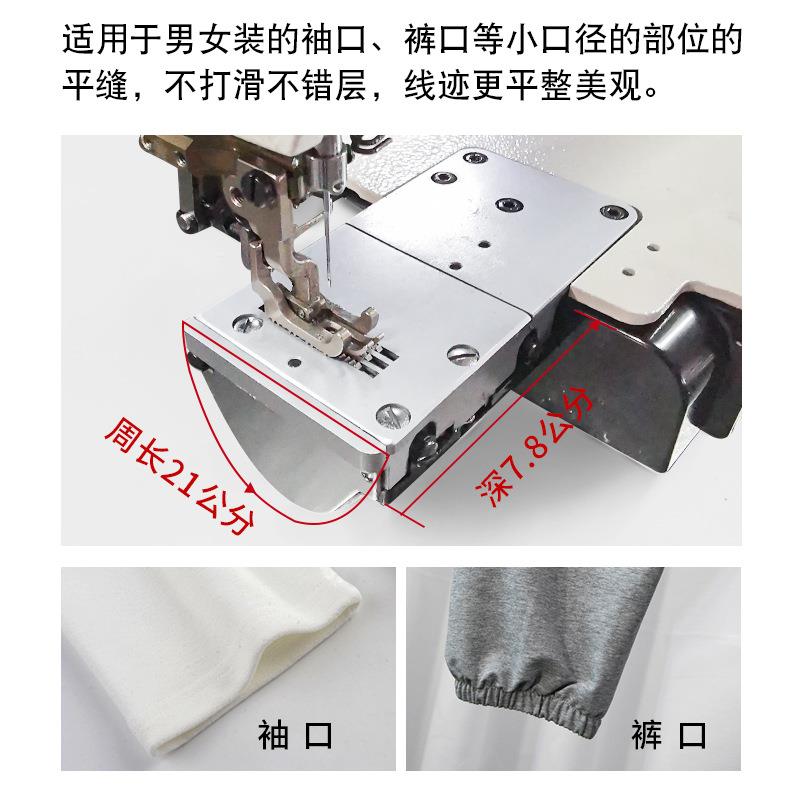 适用于男女装的袖口、裤口等小口径的部位的平缝，不打滑不错层，线迹更平整美观。

周长21公分

深7.8公分

袖 口

裤 口