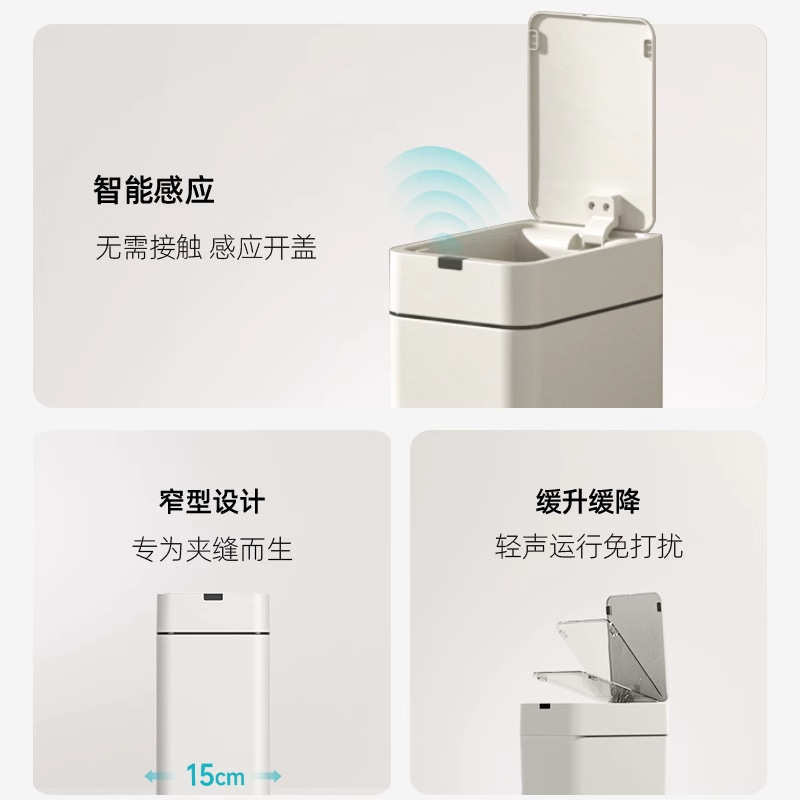 智能感应

无需接触 感应开盖

窄型设计

专为夹缝而生

15cm

缓升缓降

轻声运行免打扰