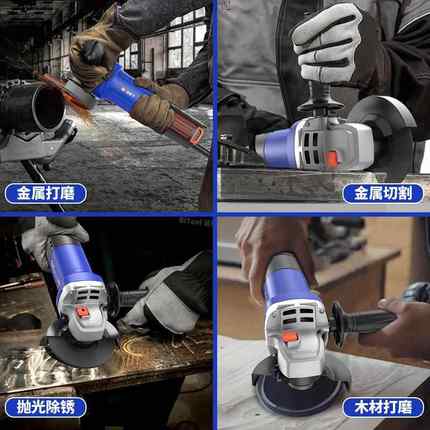 金属打磨

金属切割

抛光除锈

木材打磨