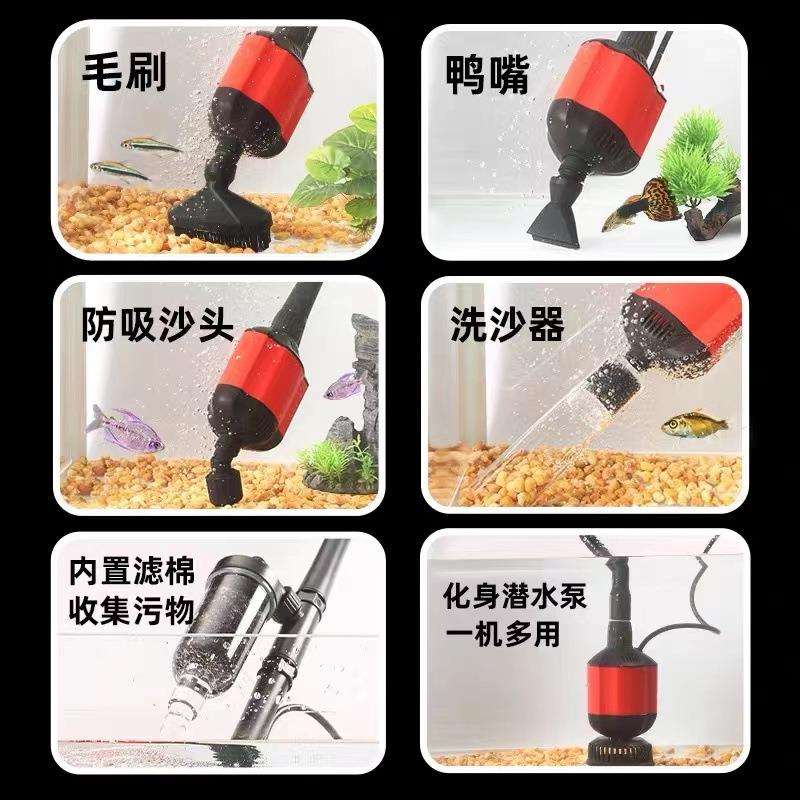 毛刷

鸭嘴

防吸沙头

洗沙器

内置滤棉
收集污物

化身潜水泵
一机多用