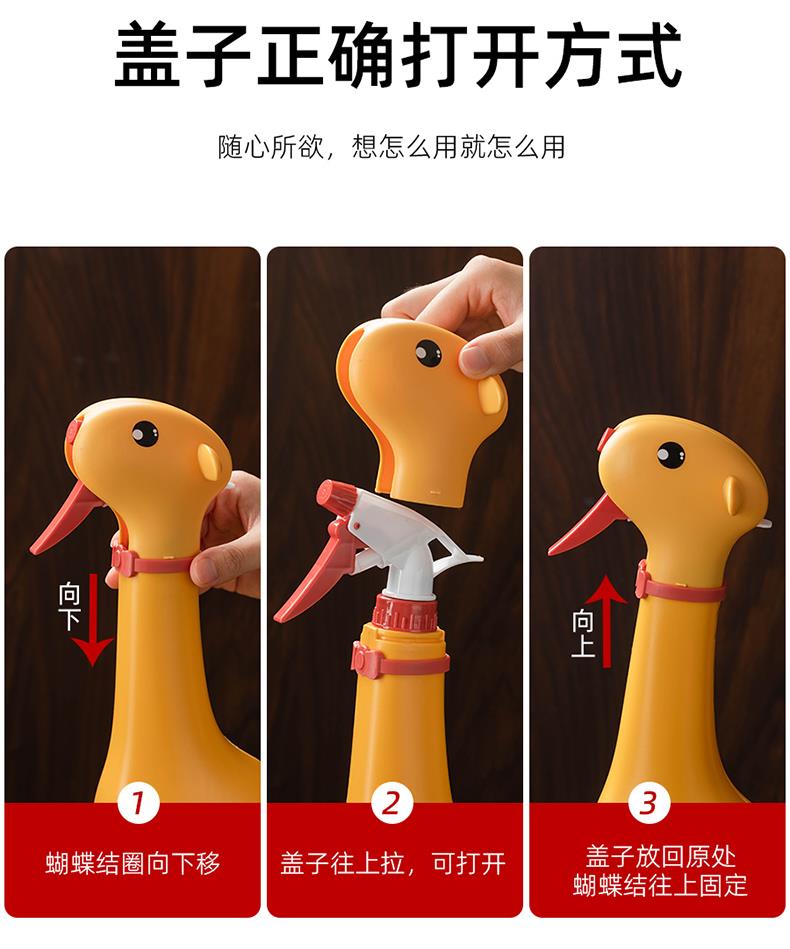 盖子正确打开方式

随心所欲，想怎么用就怎么用

向下

1

蝴蝶结圈向下移

2

盖子往上拉，可打开

向上

3

盖子放回原处
蝴蝶结往上固定