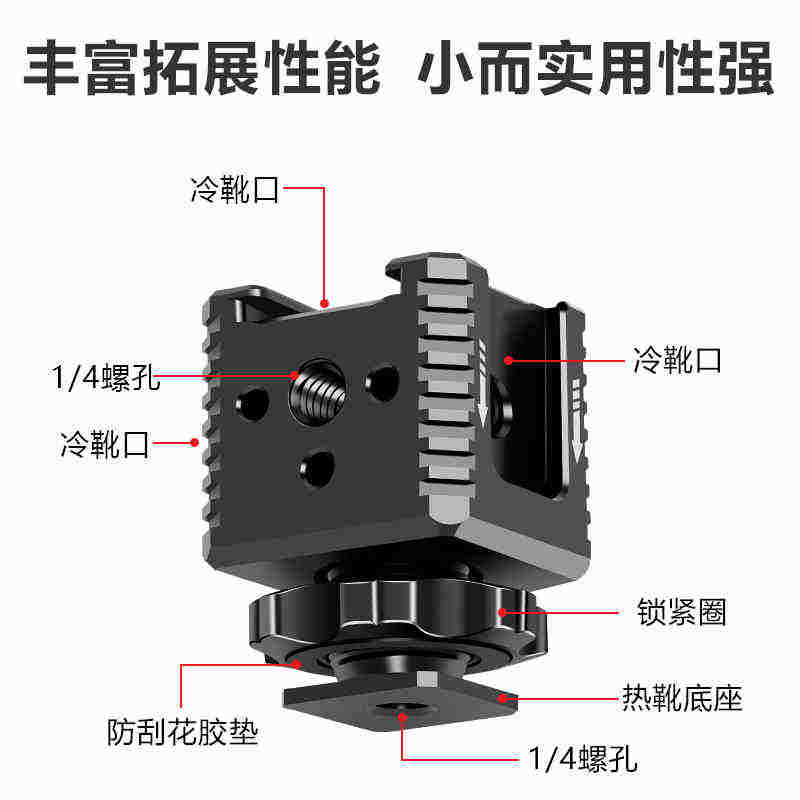 丰富拓展性能 小而实用性强

冷靴口

1/4螺孔

冷靴口

冷靴口

锁紧圈

热靴底座

防刮花胶垫

1/4螺孔