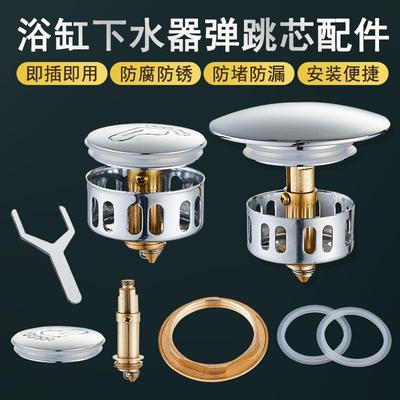 浴缸下水器弹跳芯配件

即插即用 防腐防锈 防堵防漏 安装便捷