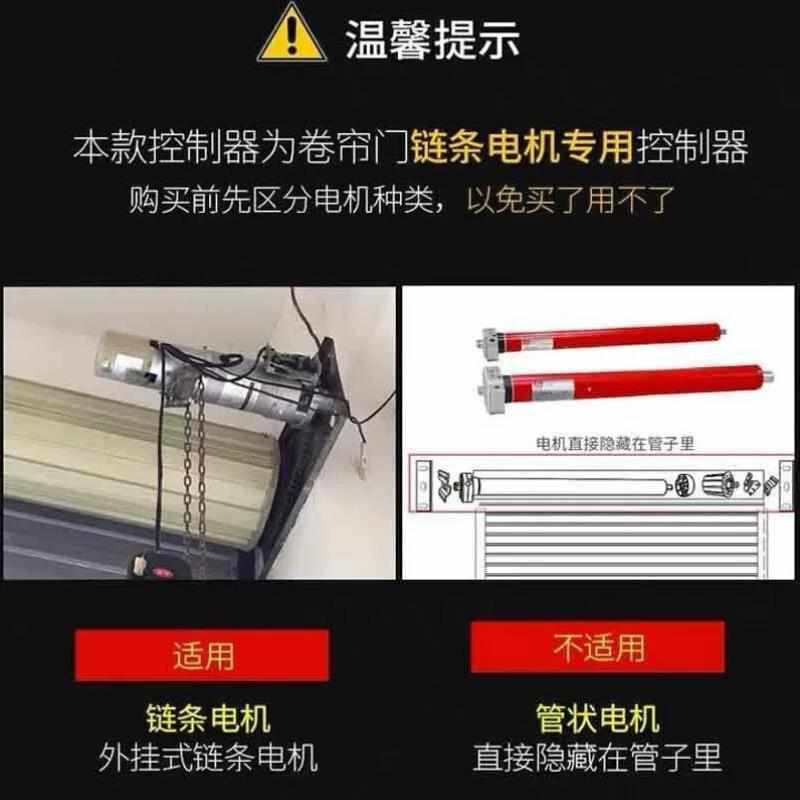 温馨提示

本款控制器为卷帘门链条电机专用控制器
购买前先区分电机种类，以免买了用不了

电机直接隐藏在管子里

适用

链条电机
外挂式链条电机

不适用

管状电机
直接隐藏在管子里