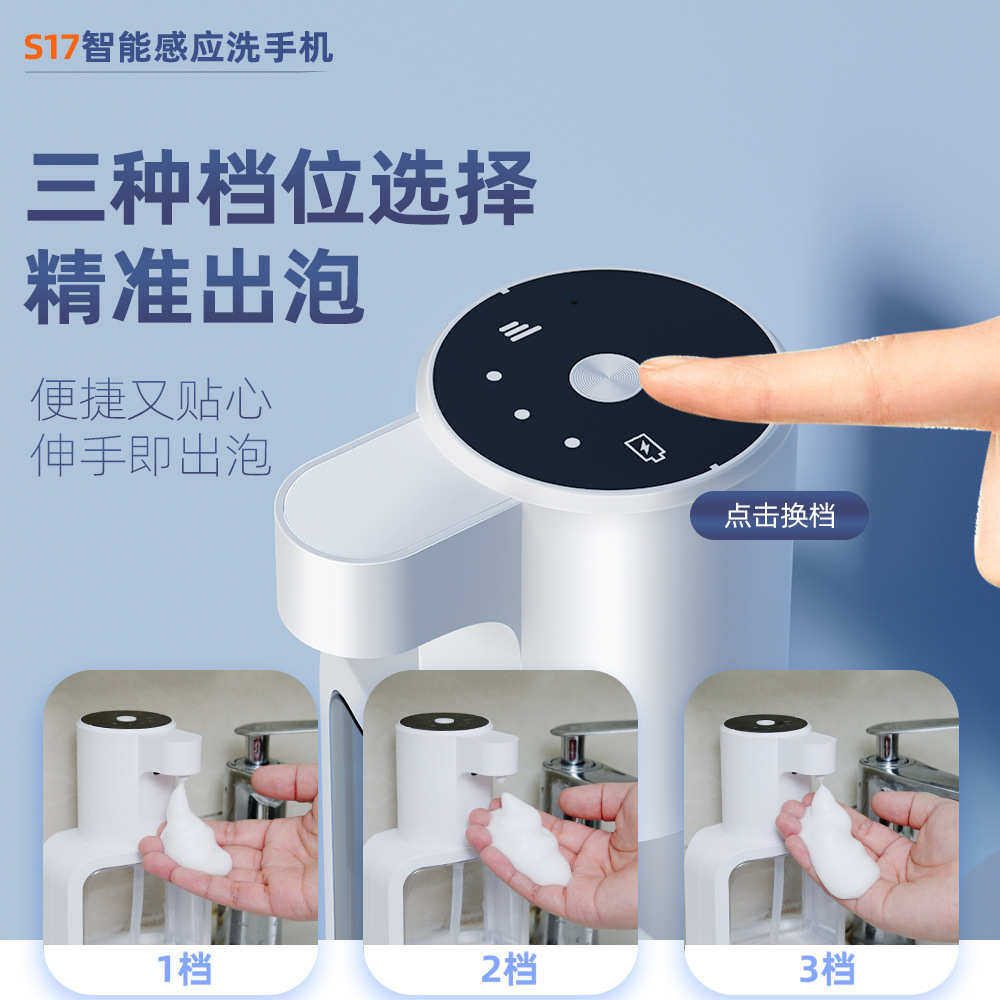 S17智能感应洗手机

三种档位选择
精准出泡

便捷又贴心
伸手即出泡

点击换档

1档

2档

3档