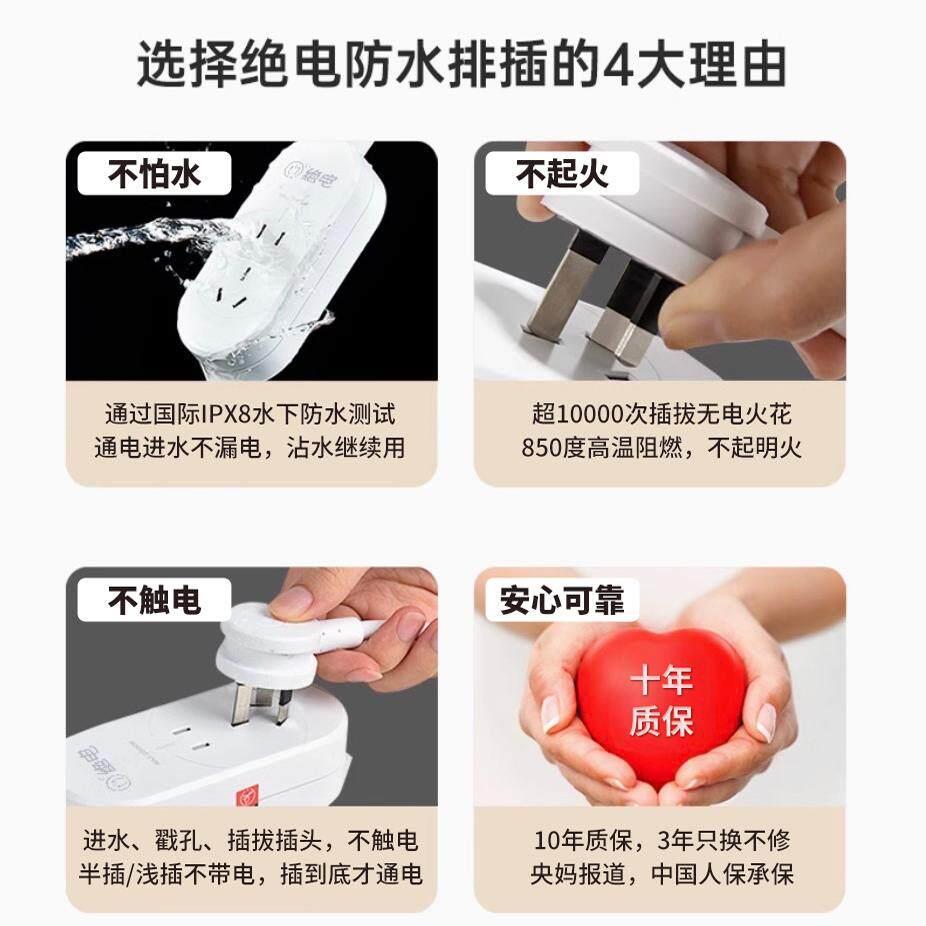 选择绝电防水排插的4大理由

不怕水

绝电

通过国际IPX8水下防水测试
通电进水不漏电，沾水继续用

不起火

超10000次插拔无电火花
850度高温阻燃，不起明火

不触电

绝电

进水、戳孔、插拔插头，不触电
半插/浅插不带电，插到底才通电

安心可靠

十年
质保

10年质保，3年只换不修
央妈报道，中国人保承保