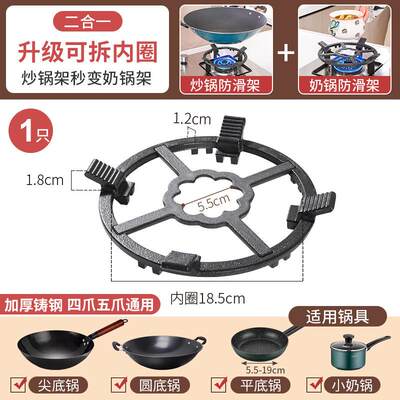 二合一

升级可拆内圈

炒锅架秒变奶锅架

炒锅防滑架

+

奶锅防滑架

1只

1.2cm

1.8cm

5.5cm

内圈18.5cm

加厚铸钢 四爪五爪通用

适用锅具

5.5-19cm

尖底锅

圆底锅

平底锅

小奶锅