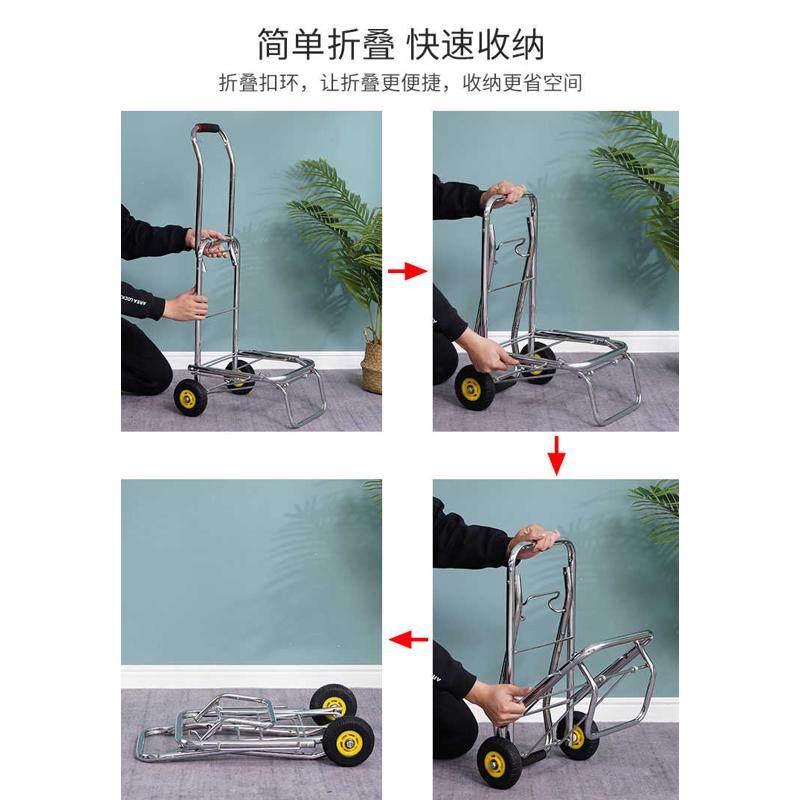 简单折叠 快速收纳

折叠扣环，让折叠更便捷，收纳更省空间