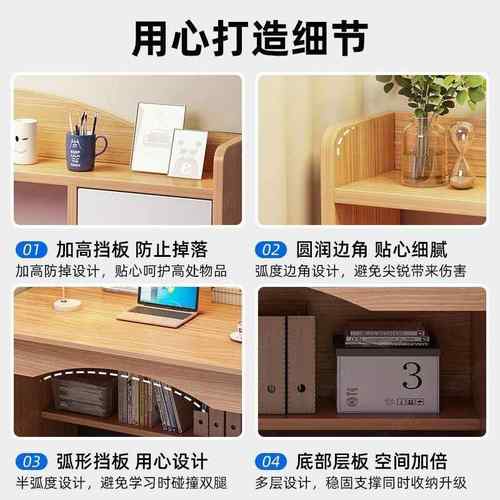 用心打造细节

01 加高挡板 防止掉落
加高防掉设计，贴心呵护高处物品

02 圆润边角 贴心细腻
弧度边角设计，避免尖锐带来伤害

3

03 弧形挡板 用心设计
半弧度设计，避免学习时碰撞双腿

04 底部层板 空间加倍
多层设计，稳固支撑同时收纳升级