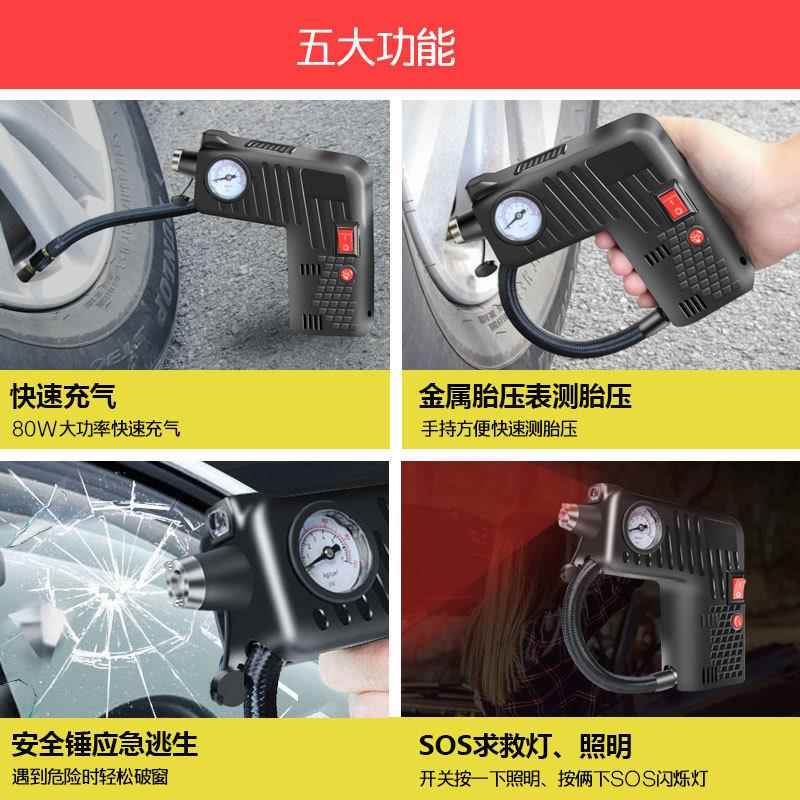 五大功能

快速充气
80W大功率快速充气

金属胎压表测胎压
手持方便快速测胎压

安全锤应急逃生
遇到危险时轻松破窗

SOS求救灯、照明
开关按一下照明、按俩下SOS闪烁灯