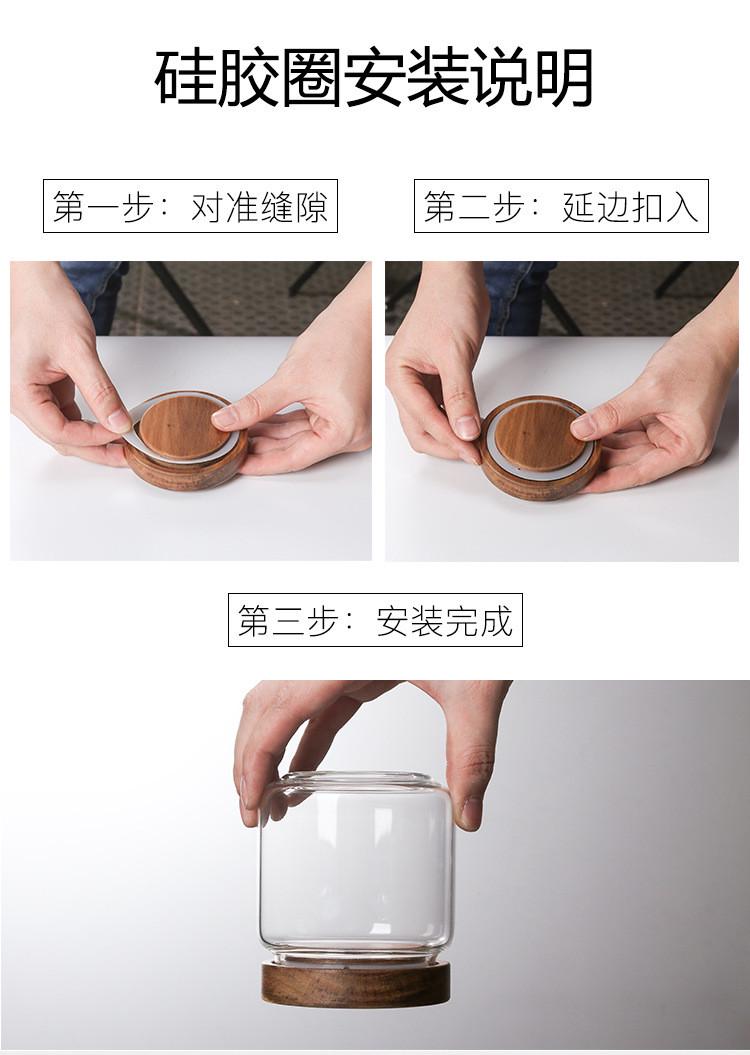 硅胶圈安装说明

第一步：对准缝隙

第二步：延边扣入

第三步：安装完成