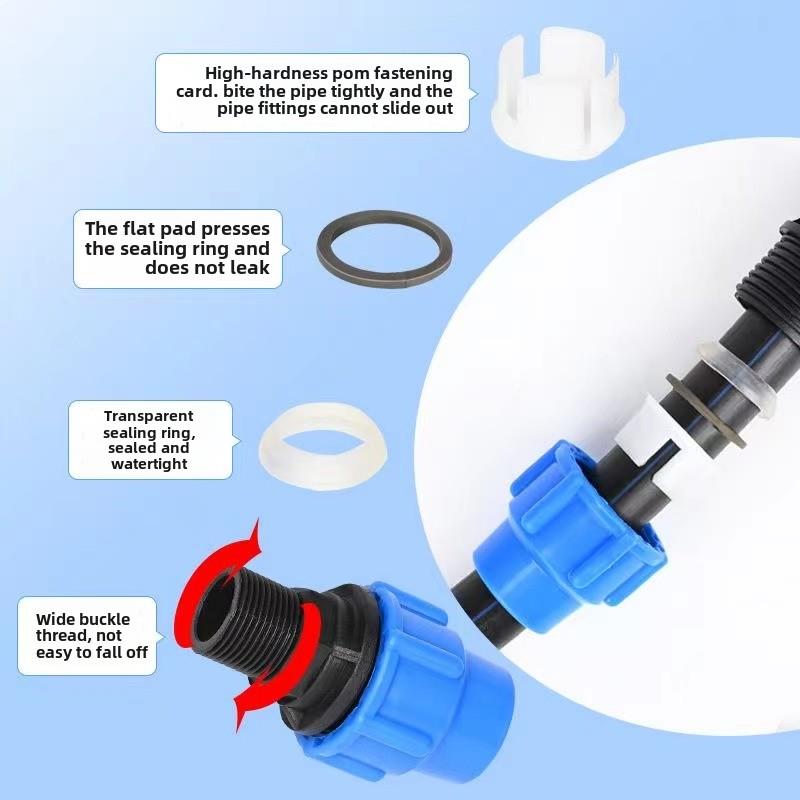 High-hardness pom fastening card. bite the pipe tightly and the pipe fittings cannot slide out

The flat pad presses the sealing ring and does not leak

Transparent sealing ring, sealed and watertight

Wide buckle thread, not easy to fall off