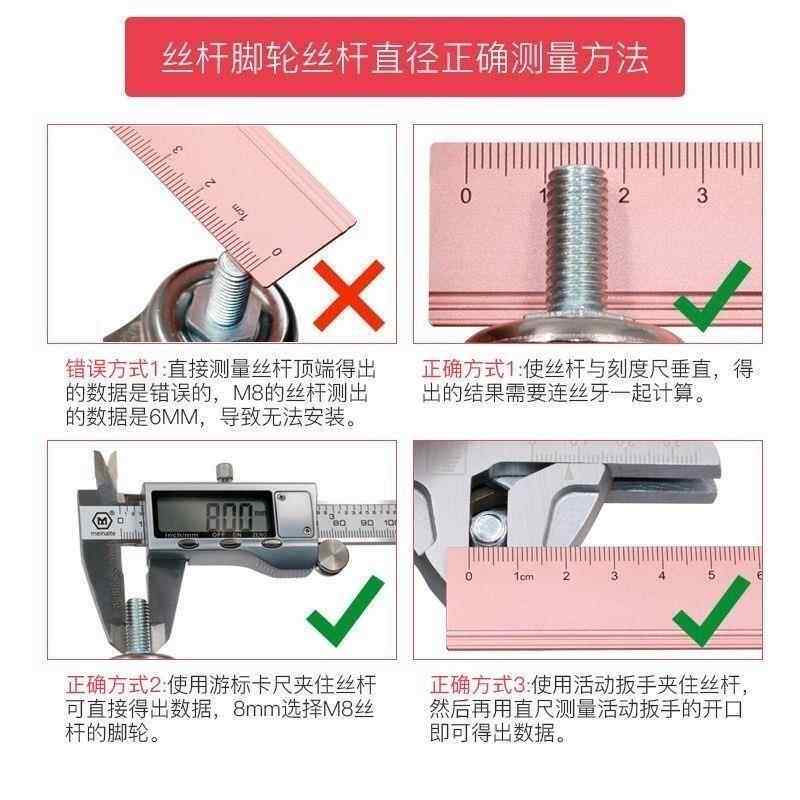 丝杆脚轮丝杆直径正确测量方法

3
2
1cm
0

0
1
2
3

错误方式1:直接测量丝杆顶端得出的数据是错误的，M8的丝杆测出的数据是6MM，导致无法安装。

正确方式1:使丝杆与刻度尺垂直，得出的结果需要连丝牙一起计算。

meinaite
8.00
inch/mm OFF ON ZERO
80 90 100

0 1cm 2 3 4 5 6

正确方式2:使用游标卡尺夹住丝杆可直接得出数据，8mm选择M8丝杆的脚轮。

正确方式3:使用活动扳手夹住丝杆，然后再用直尺测量活动扳手的开口即可得出数据。