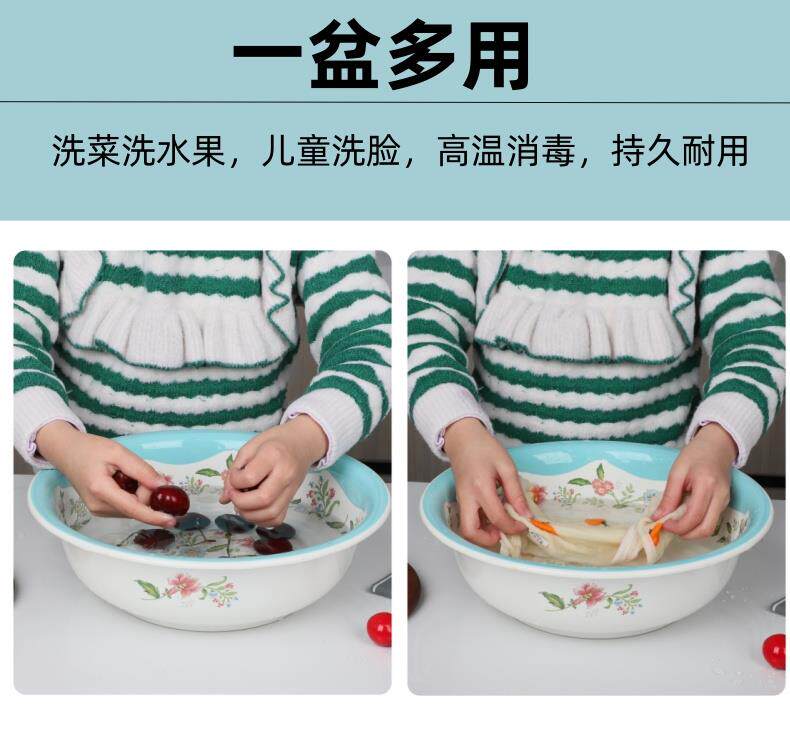 一盆多用

洗菜洗水果，儿童洗脸，高温消毒，持久耐用