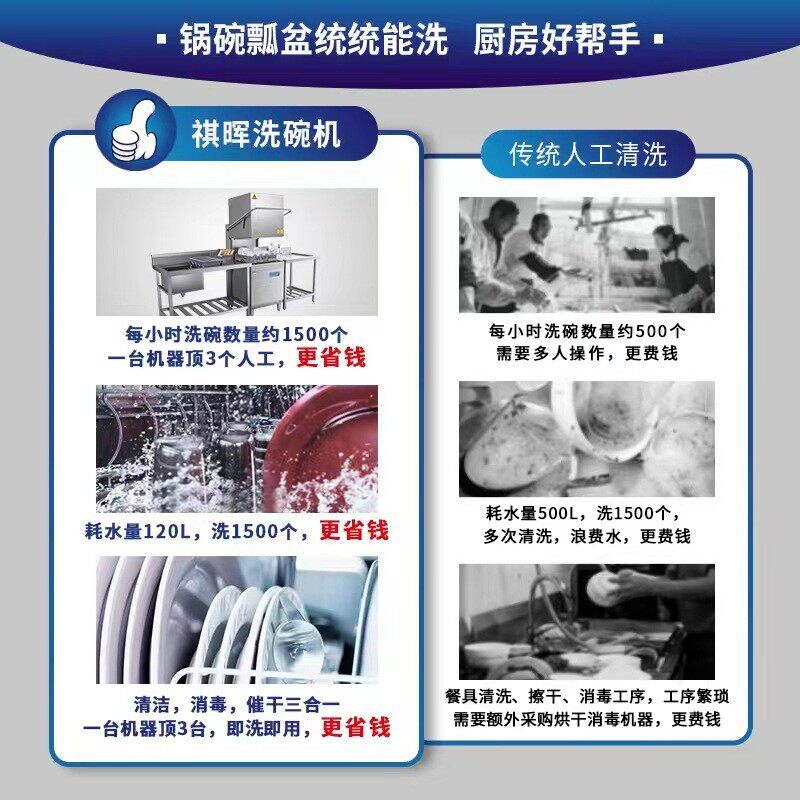 ▪ 锅碗瓢盆统统能洗 厨房好帮手 ▪

祺晖洗碗机

每小时洗碗数量约1500个
一台机器顶3个人工，更省钱

耗水量120L，洗1500个，更省钱

清洁，消毒，催干三合一
一台机器顶3台，即洗即用，更省钱

传统人工清洗

每小时洗碗数量约500个
需要多人操作，更费钱

耗水量500L，洗1500个，
多次清洗，浪费水，更费钱

餐具清洗、擦干、消毒工序，工序繁琐
需要额外采购烘干消毒机器，更费钱