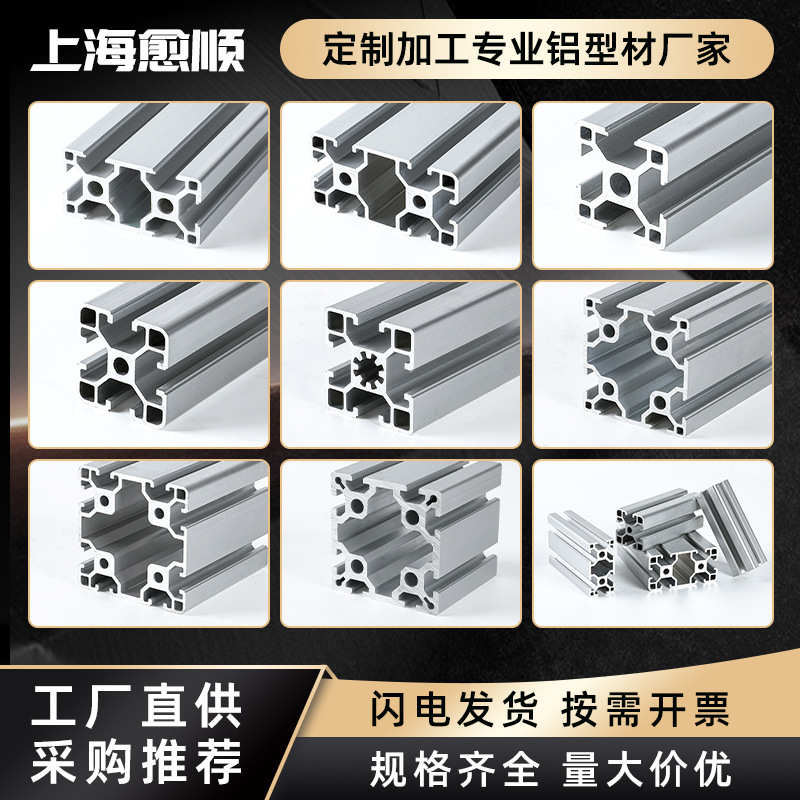 上海愈顺

定制加工专业铝型材厂家

工厂直供
采购推荐

闪电发货 按需开票

规格齐全 量大价优