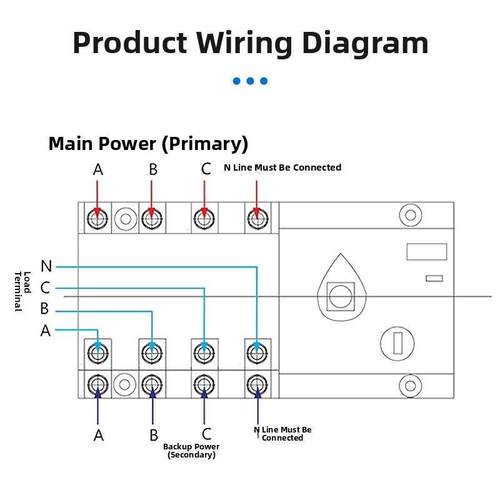 Product Wiring Diagram

Main Power (Primary)

A B C N Line Must Be Connected

Load Terminal

N
C
B
A

A B C N Line Must Be Connected

Backup Power (Secondary)