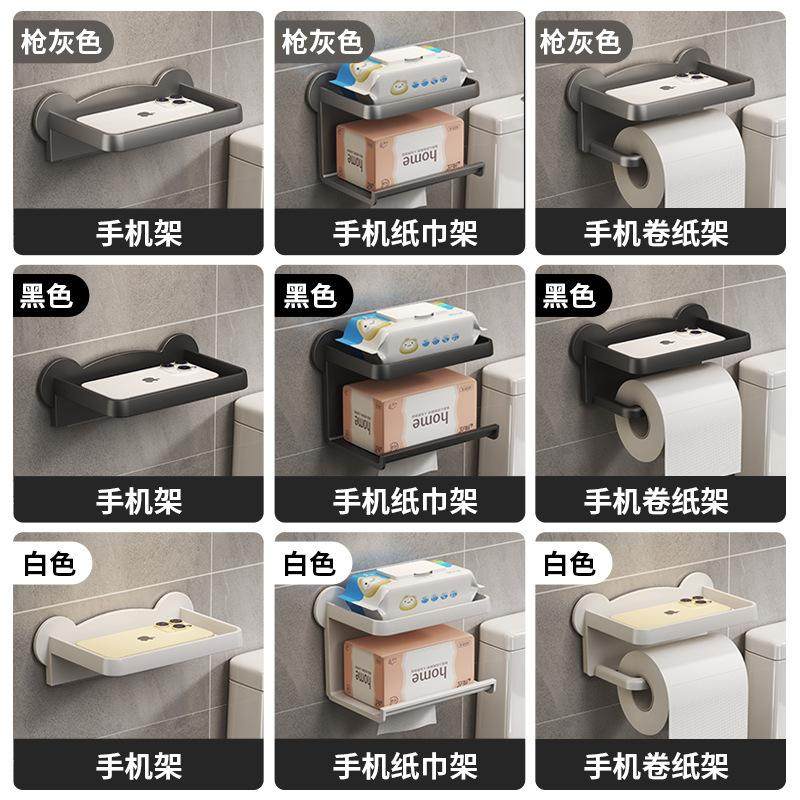 枪灰色

手机架

枪灰色

home

手机纸巾架

枪灰色

手机卷纸架

黑色

手机架

黑色

home

手机纸巾架

黑色

手机卷纸架

白色

手机架

白色

home

手机纸巾架

白色

手机卷纸架