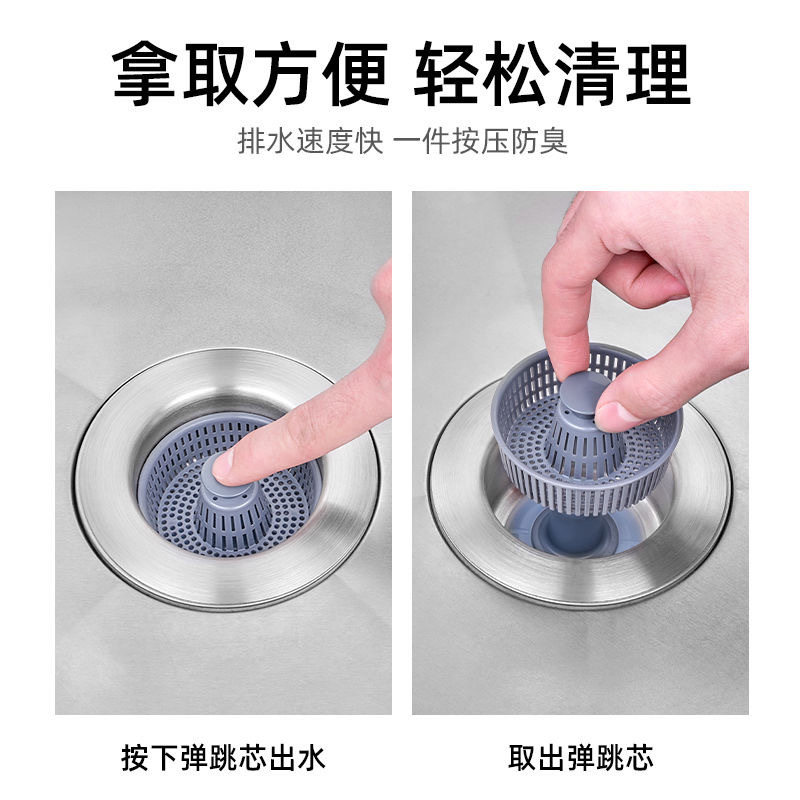 拿取方便 轻松清理

排水速度快 一件按压防臭

按下弹跳芯出水

取出弹跳芯