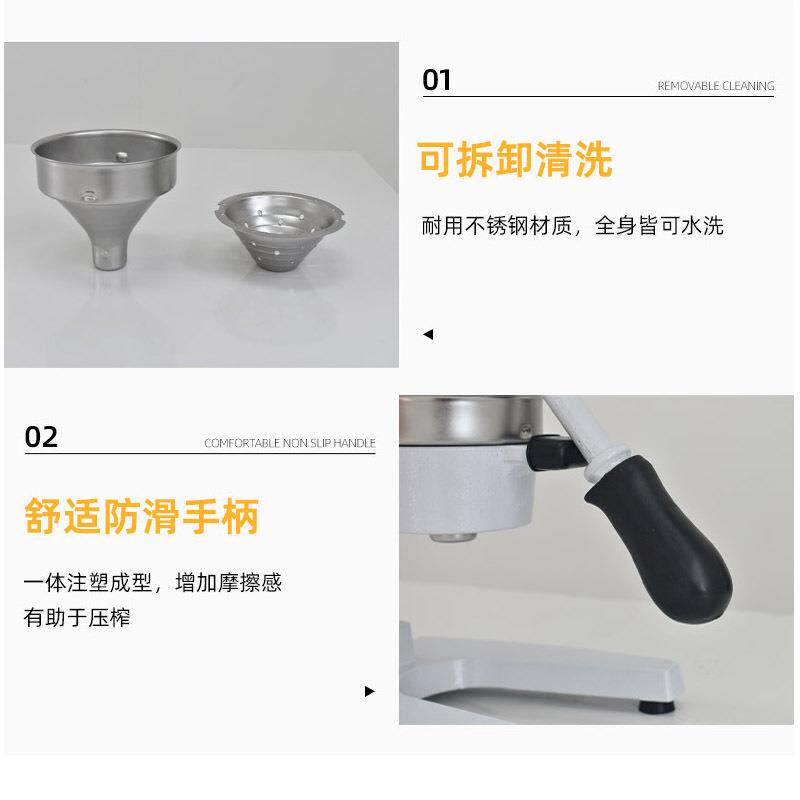 01

REMOVABLE CLEANING

可拆卸清洗

耐用不锈钢材质，全身皆可水洗

02

COMFORTABLE NON SLIP HANDLE

舒适防滑手柄

一体注塑成型，增加摩擦感
有助于压榨