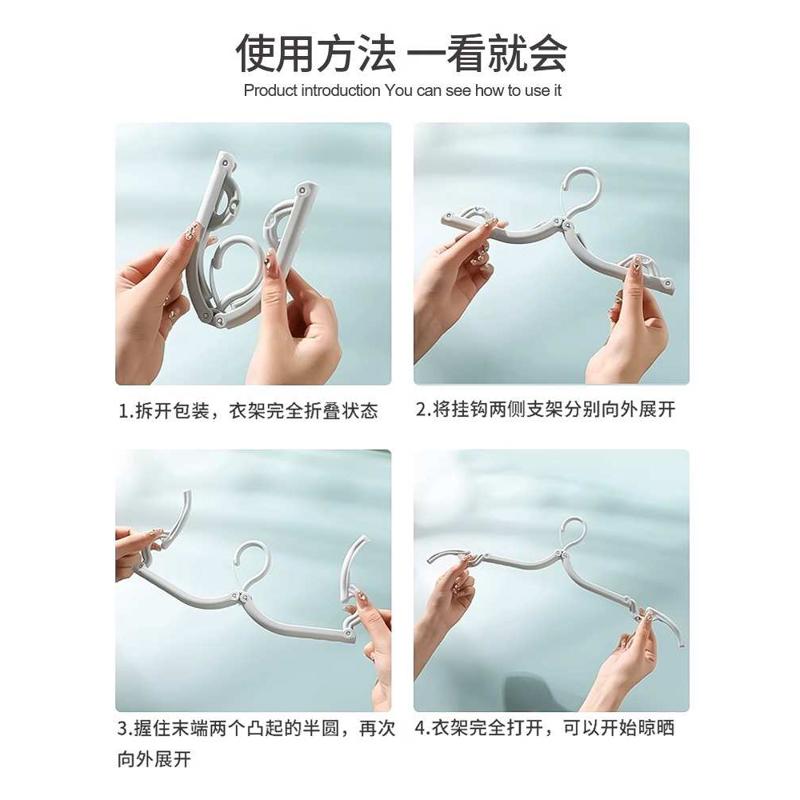 使用方法 一看就会

Product introduction You can see how to use it

1.拆开包装，衣架完全折叠状态

2.将挂钩两侧支架分别向外展开

3.握住末端两个凸起的半圆，再次向外展开

4.衣架完全打开，可以开始晾晒