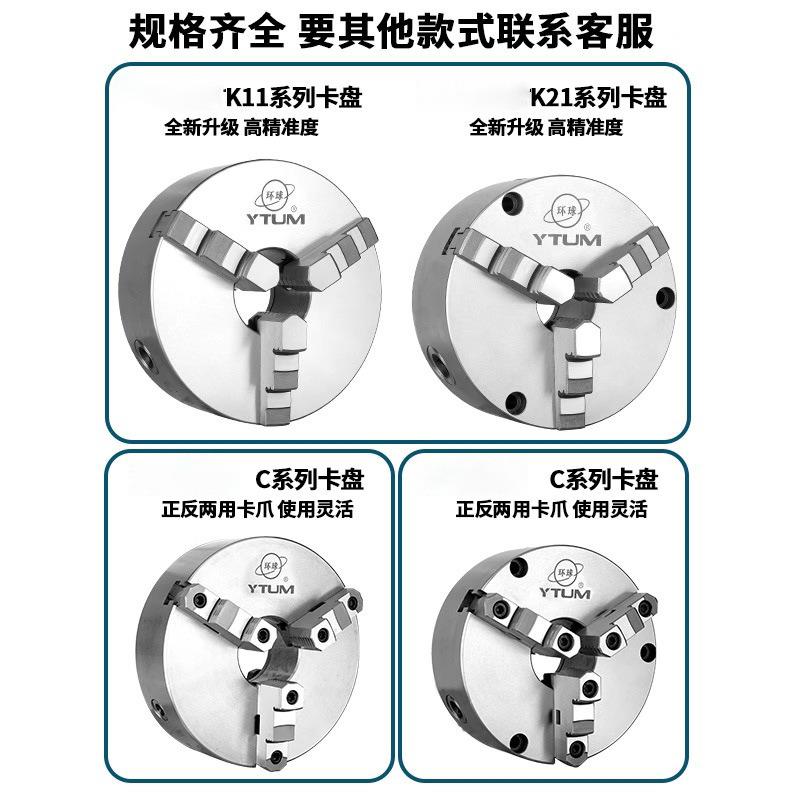 规格齐全 要其他款式联系客服

K11系列卡盘
全新升级 高精准度

环球
YTUM

K21系列卡盘
全新升级 高精准度

环球
YTUM

C系列卡盘
正反两用卡爪 使用灵活

环球
YTUM

C系列卡盘
正反两用卡爪 使用灵活

环球
YTUM