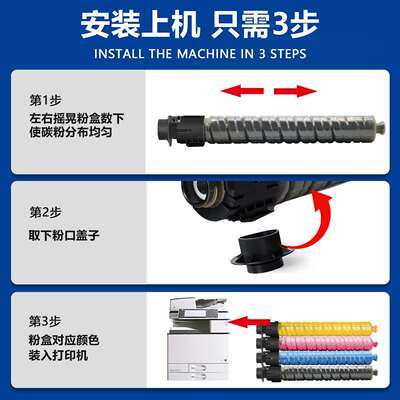 安装上机 只需3步
INSTALL THE MACHINE IN 3 STEPS

第1步
左右摇晃粉盒数下
使碳粉分布均匀

第2步
取下粉口盖子

第3步
粉盒对应颜色
装入打印机