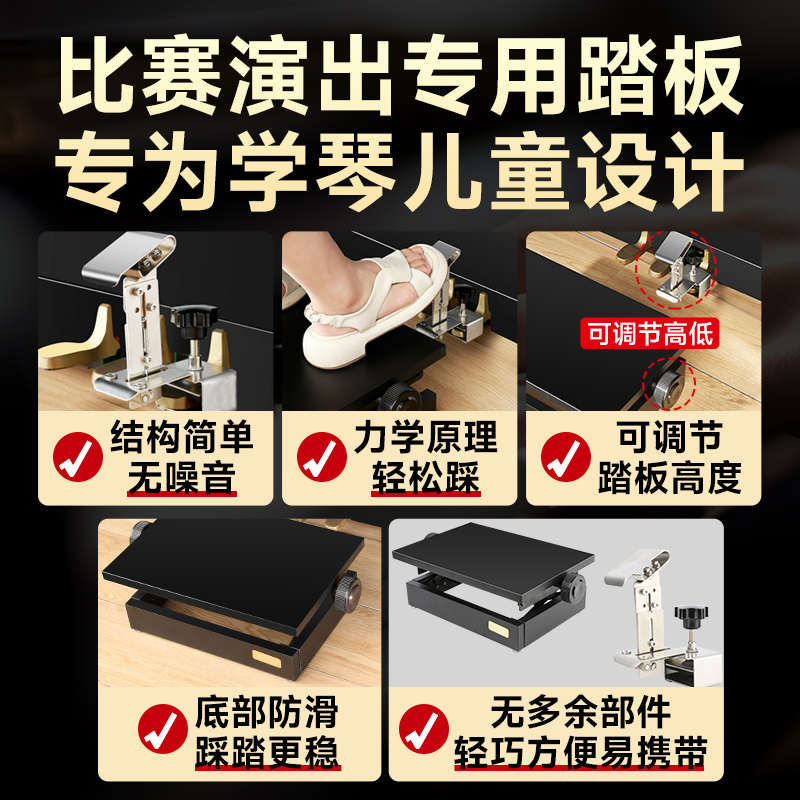 比赛演出专用踏板
专为学琴儿童设计

可调节高低

结构简单
无噪音

力学原理
轻松踩

可调节
踏板高度

底部防滑
踩踏更稳

无多余部件
轻巧方便易携带