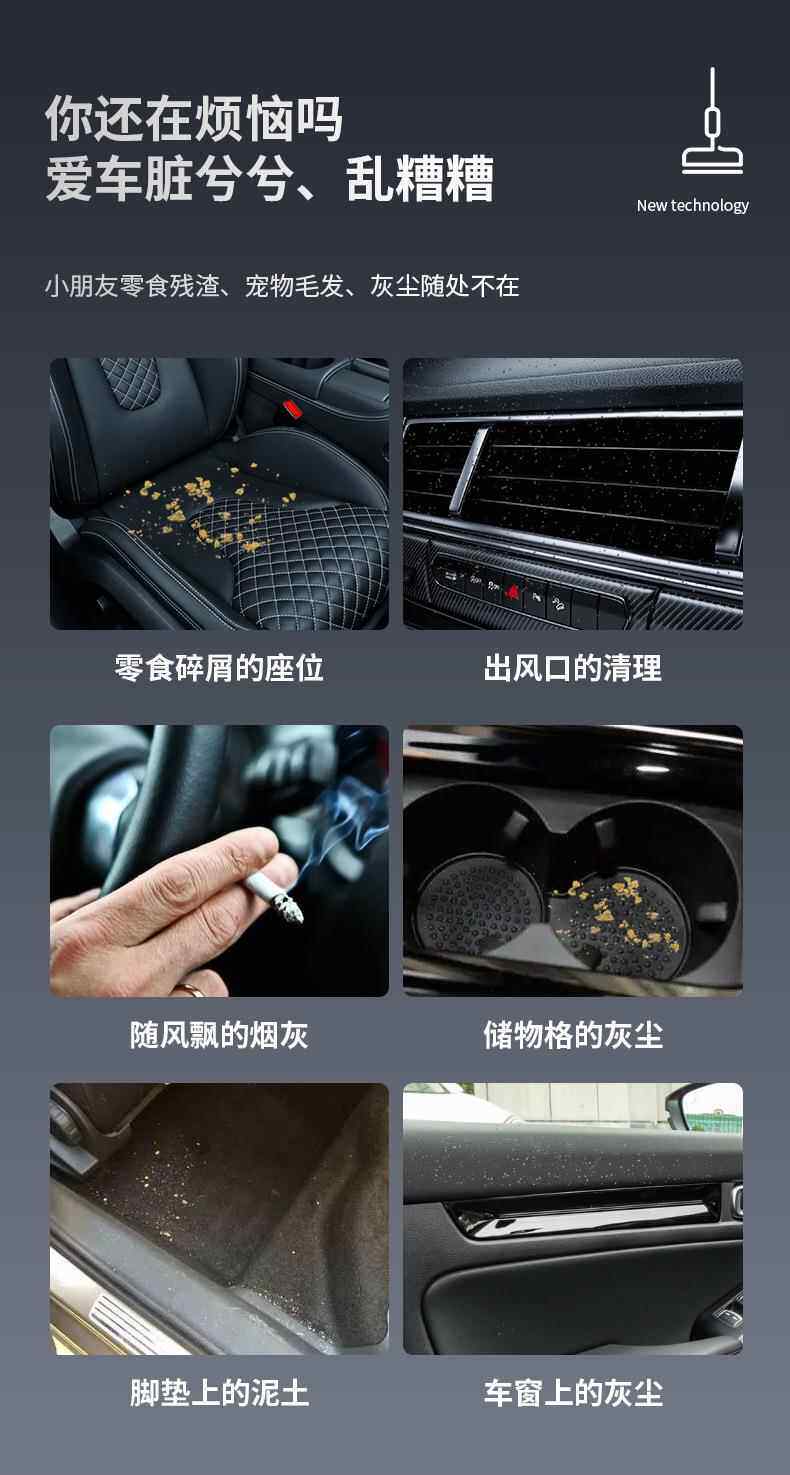 你还在烦恼吗
爱车脏兮兮、乱糟糟

New technology

小朋友零食残渣、宠物毛发、灰尘随处不在

零食碎屑的座位

出风口的清理

随风飘的烟灰

储物格的灰尘

脚垫上的泥土

车窗上的灰尘