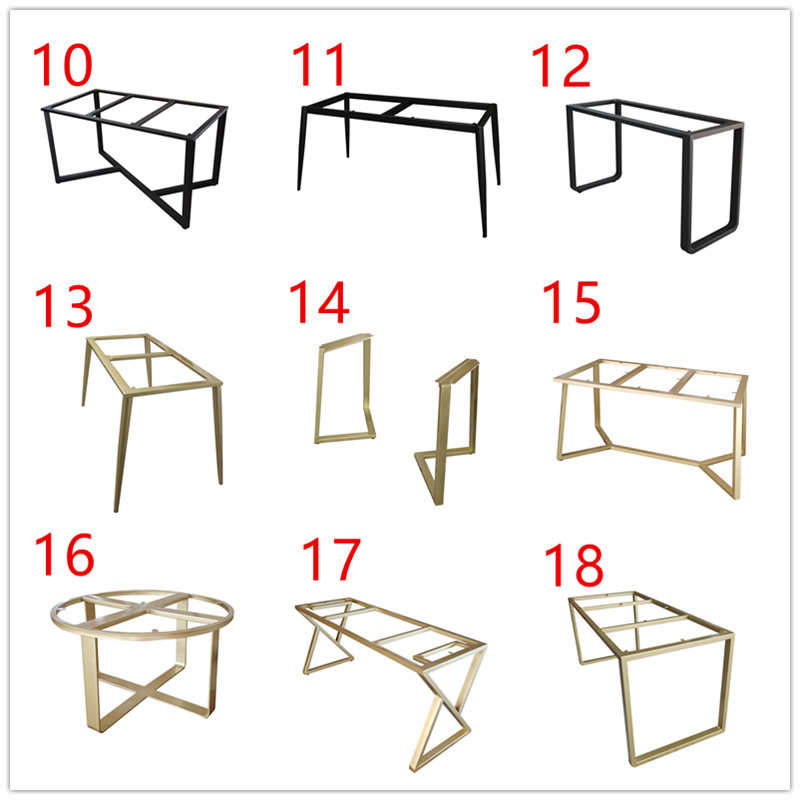 10
11
12
13
14
15
16
17
18