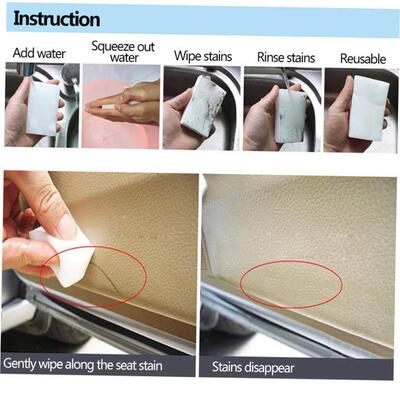 Instruction

Add water

Squeeze out water

Wipe stains

Rinse stains

Reusable

Gently wipe along the seat stain

Stains disappear