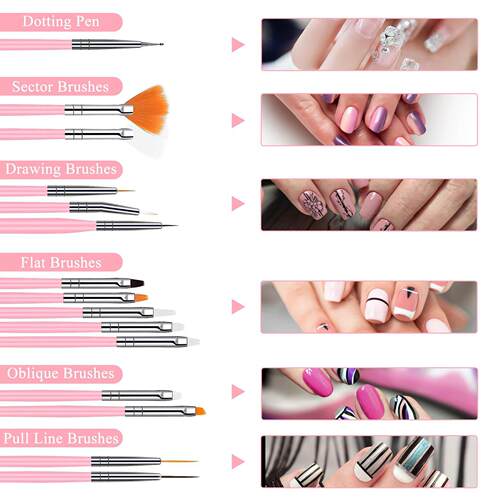 Dotting Pen

Sector Brushes

Drawing Brushes

Flat Brushes

Oblique Brushes

Pull Line Brushes