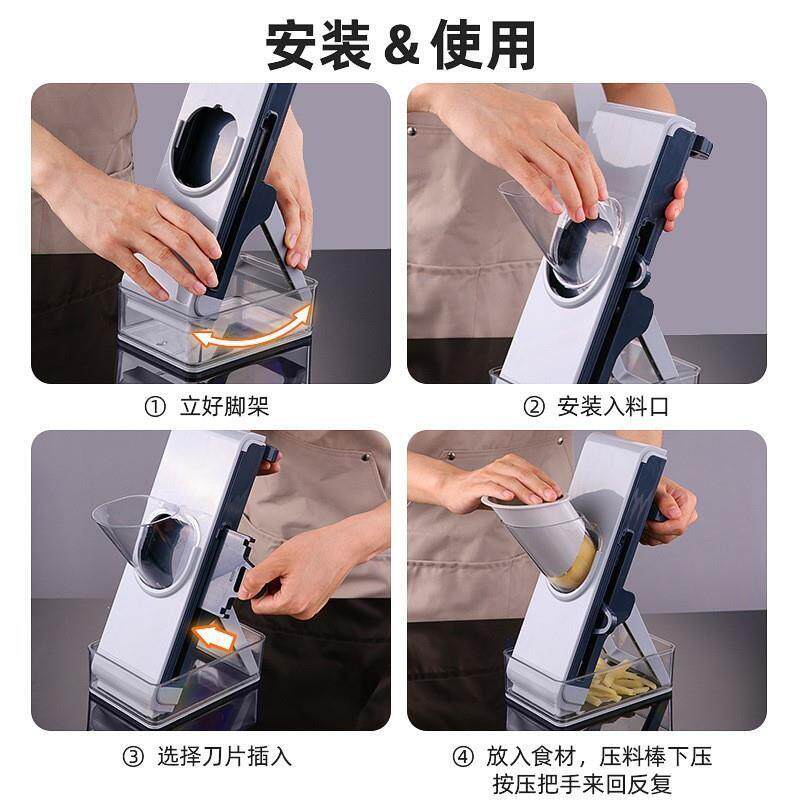 安装 & 使用

① 立好脚架

② 安装入料口

③ 选择刀片插入

④ 放入食材，压料棒下压
按压把手来回反复