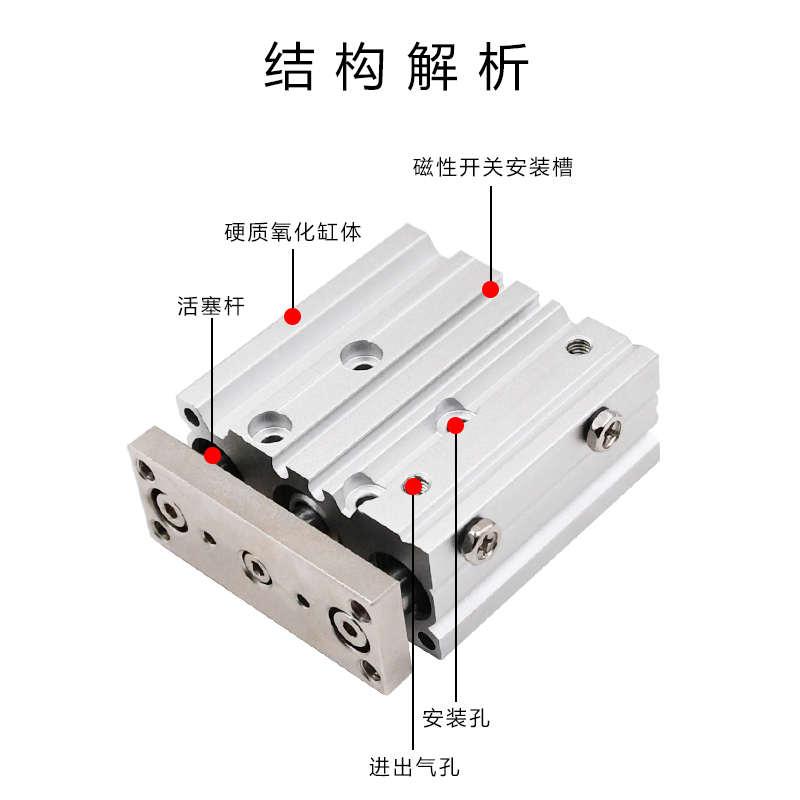 结构解析

磁性开关安装槽

硬质氧化缸体

活塞杆

安装孔

进出气孔