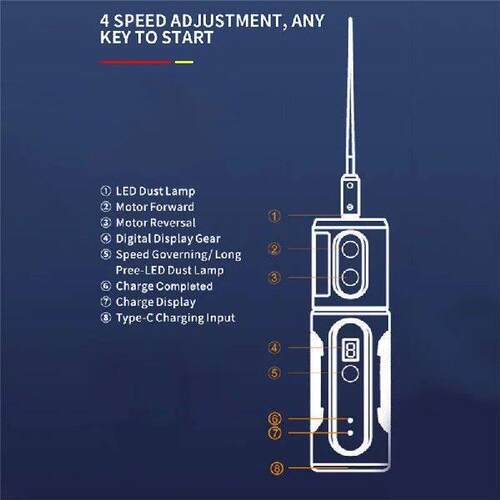 4 SPEED ADJUSTMENT, ANY KEY TO START

① LED Dust Lamp
② Motor Forward
③ Motor Reversal
④ Digital Display Gear
⑤ Speed Governing/ Long Pree-LED Dust Lamp
⑥ Charge Completed
⑦ Charge Display
⑧ Type-C Charging Input

①
②
③
④
8
⑤
⑥
⑦
⑧