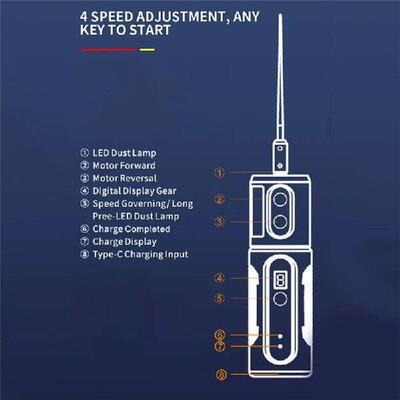 4 SPEED ADJUSTMENT, ANY KEY TO START

① LED Dust Lamp
② Motor Forward
③ Motor Reversal
④ Digital Display Gear
⑤ Speed Governing/ Long Pree-LED Dust Lamp
⑥ Charge Completed
⑦ Charge Display
⑧ Type-C Charging Input

①
②
③
④
⑤
⑥
⑦
⑧