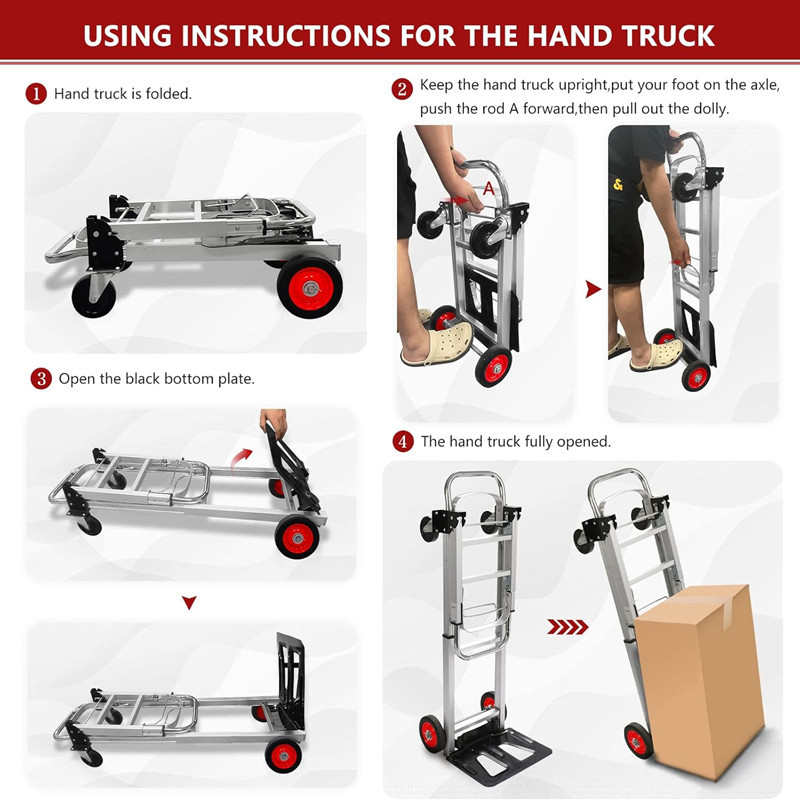 USING INSTRUCTIONS FOR THE HAND TRUCK

1 Hand truck is folded.

2 Keep the hand truck upright,put your foot on the axle, push the rod A forward,then pull out the dolly.

A

3 Open the black bottom plate.

4 The hand truck fully opened.