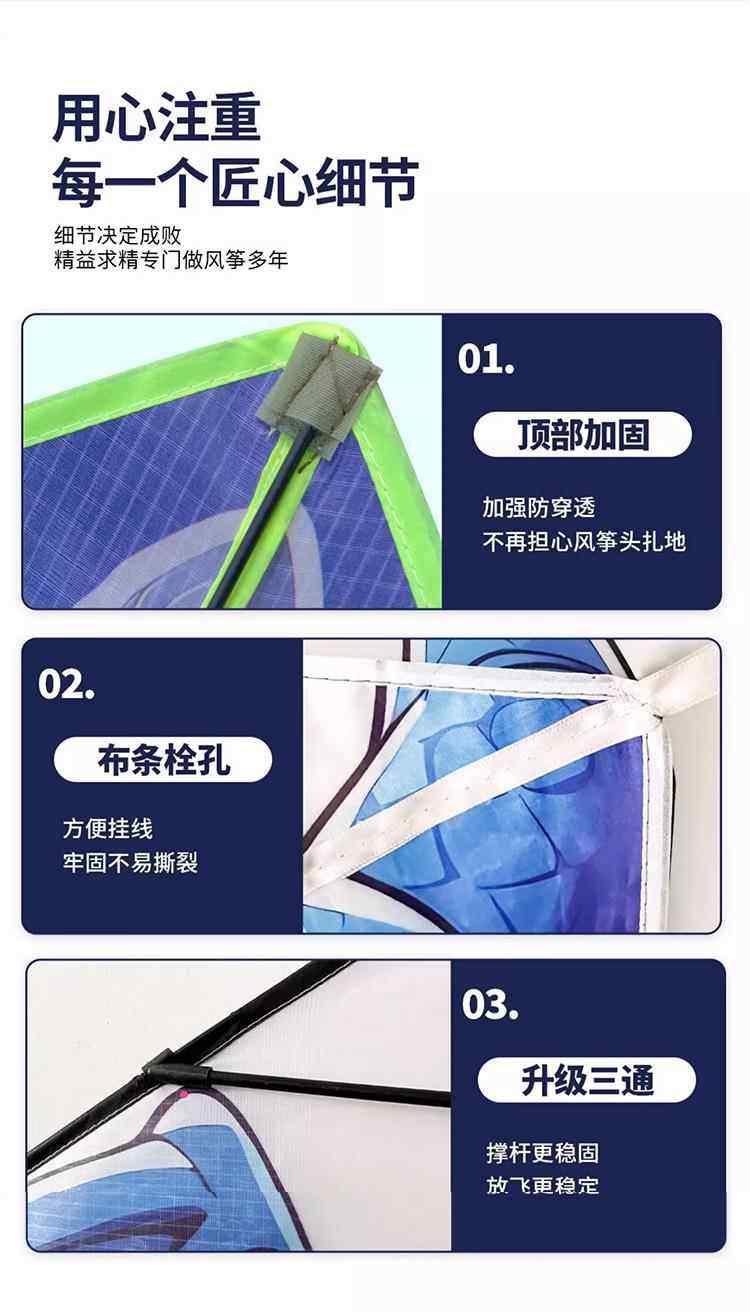 用心注重
每一个匠心细节

细节决定成败
精益求精专门做风筝多年

01.

顶部加固

加强防穿透
不再担心风筝头扎地

02.

布条栓孔

方便挂线
牢固不易撕裂

03.

升级三通

撑杆更稳固
放飞更稳定