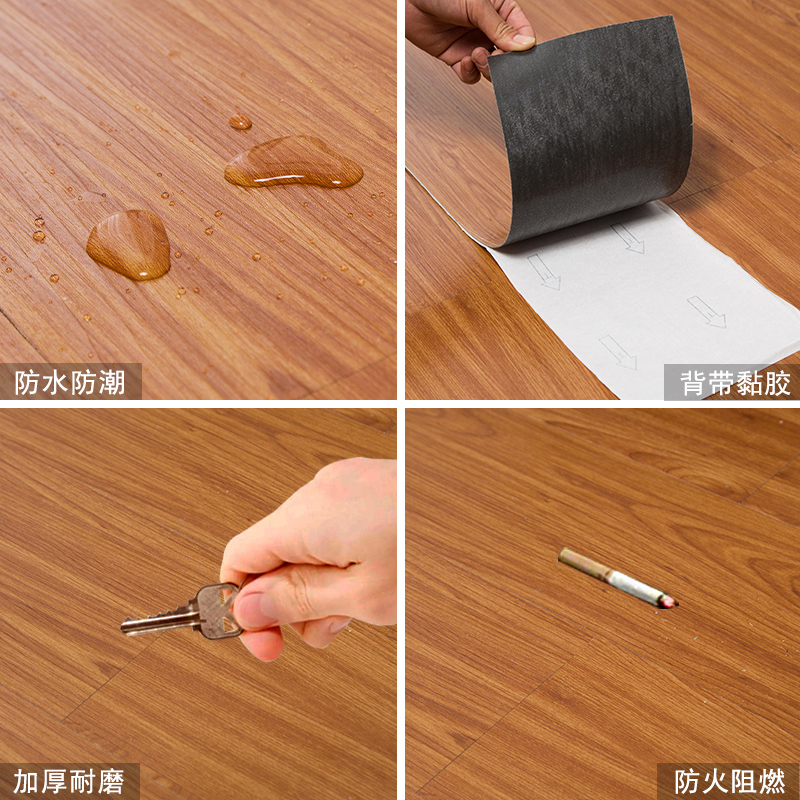 防水防潮

背带黏胶

加厚耐磨

防火阻燃