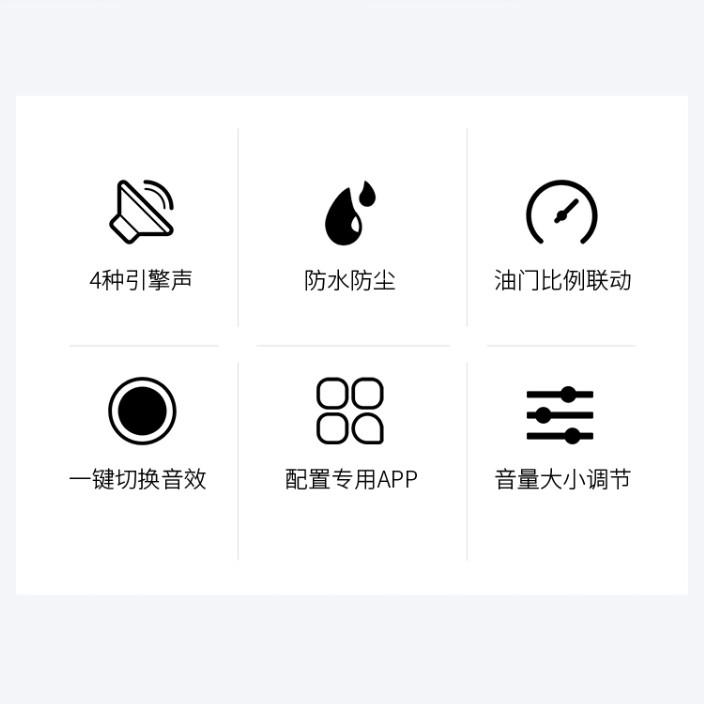 4种引擎声

防水防尘

油门比例联动

一键切换音效

配置专用APP

音量大小调节