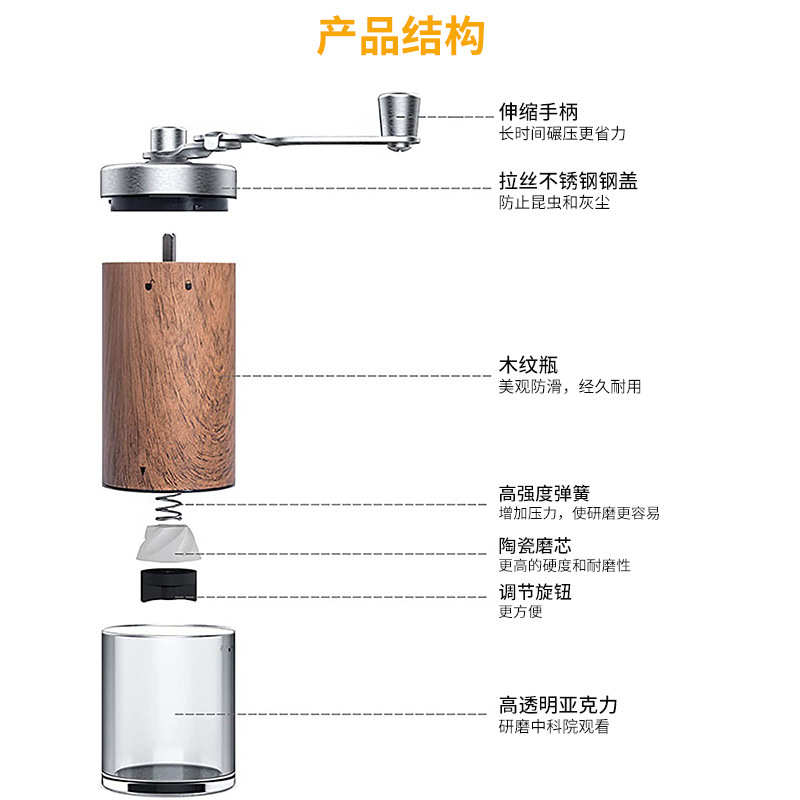 产品结构

伸缩手柄
长时间碾压更省力

拉丝不锈钢钢盖
防止昆虫和灰尘

木纹瓶
美观防滑，经久耐用

高强度弹簧
增加压力，使研磨更容易

陶瓷磨芯
更高的硬度和耐磨性

调节旋钮
更方便

高透明亚克力
研磨中科院观看