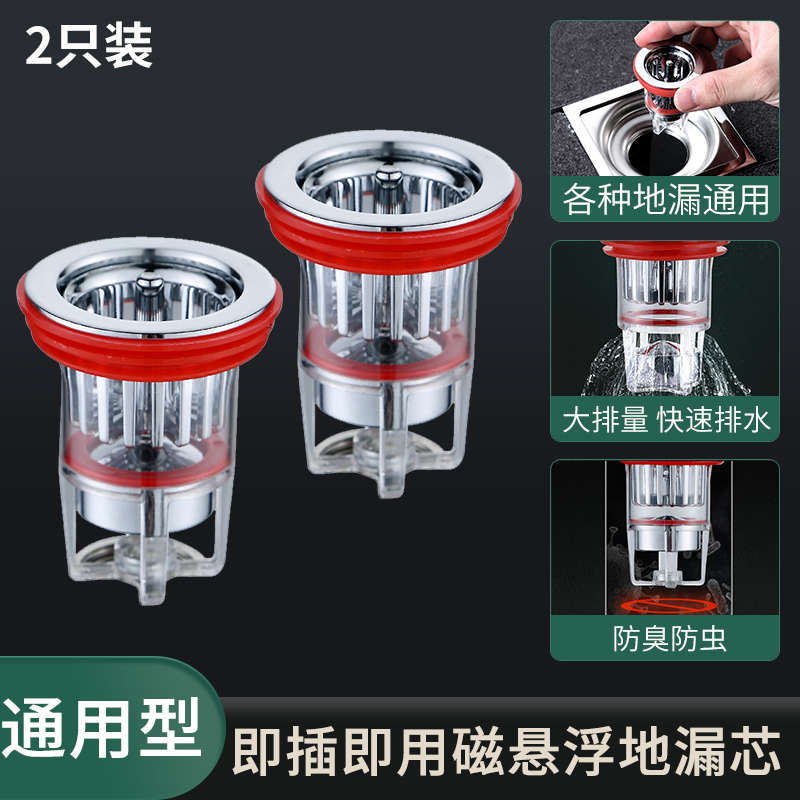 2只装

各种地漏通用

大排量 快速排水

防臭防虫

通用型

即插即用磁悬浮地漏芯