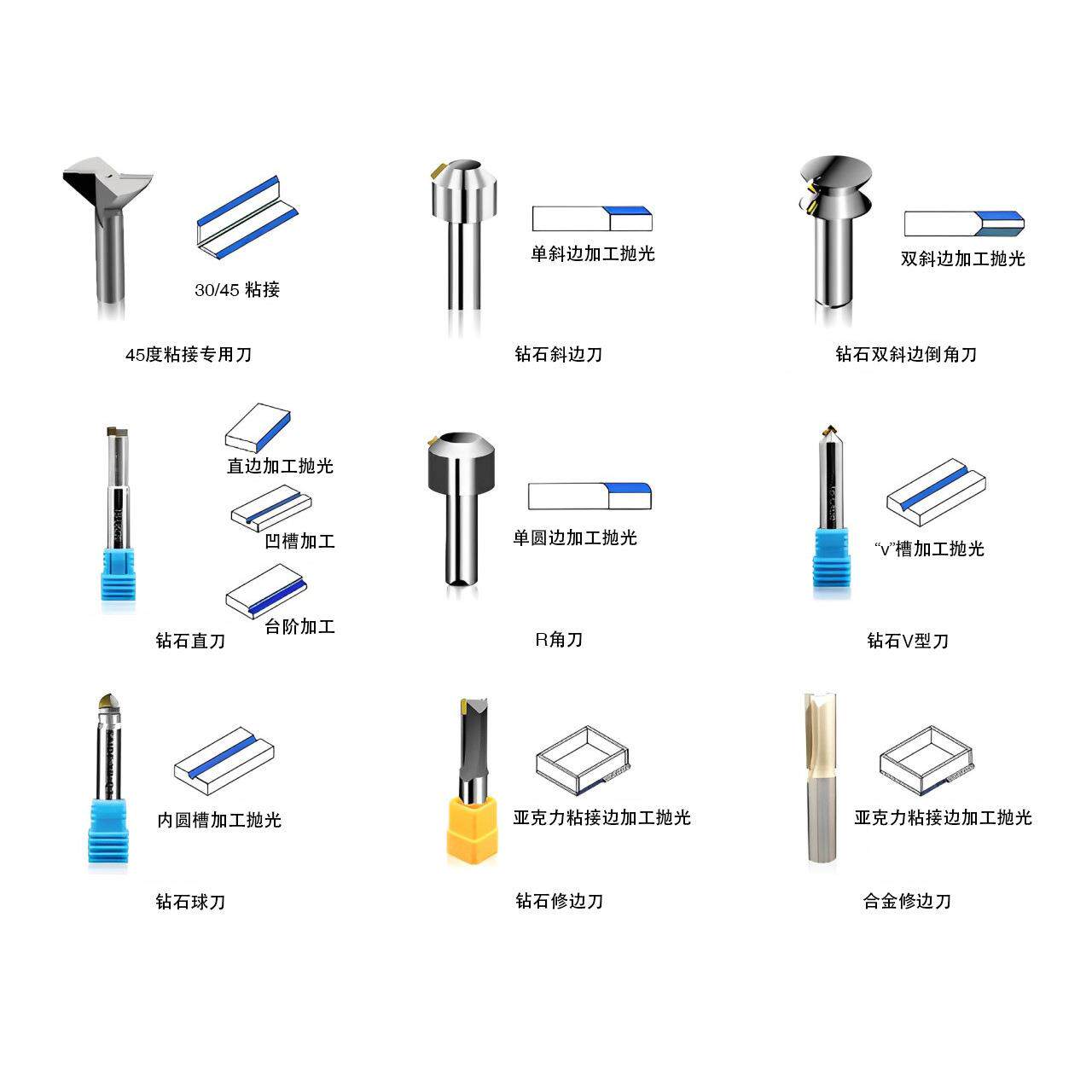 30/45 粘接

45度粘接专用刀

单斜边加工抛光

钻石斜边刀

双斜边加工抛光

钻石双斜边倒角刀

直边加工抛光

凹槽加工

台阶加工

钻石直刀

单圆边加工抛光

R角刀

“V”槽加工抛光

钻石V型刀

内圆槽加工抛光

钻石球刀

亚克力粘接边加工抛光

钻石修边刀

亚克力粘接边加工抛光

合金修边刀