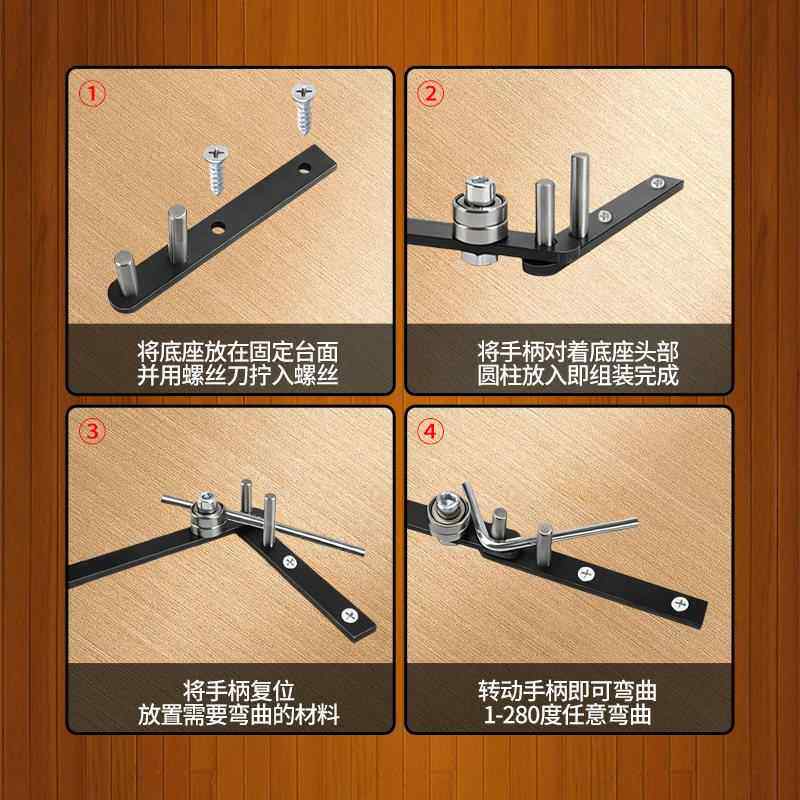 ①

将底座放在固定台面
并用螺丝刀拧入螺丝

②

将手柄对着底座头部
圆柱放入即组装完成

③

将手柄复位
放置需要弯曲的材料

④

转动手柄即可弯曲
1-280度任意弯曲