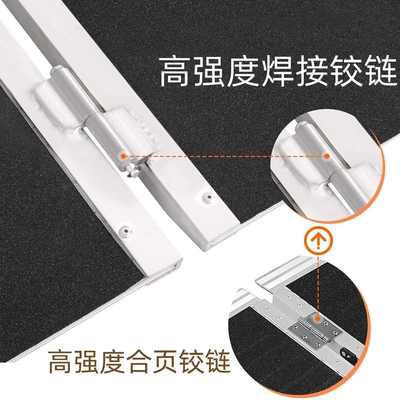 高强度焊接铰链

高强度合页铰链