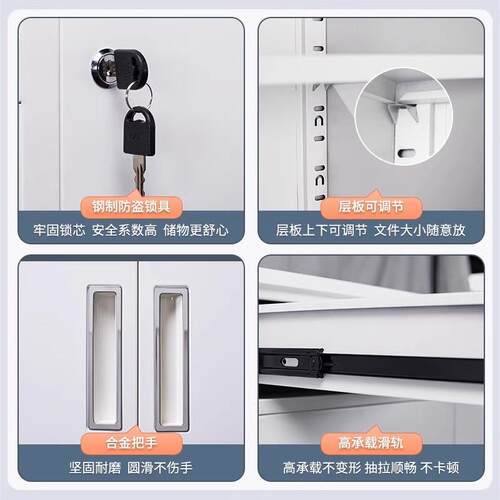 钢制防盗锁具
牢固锁芯 安全系数高 储物更舒心

层板可调节
层板上下可调节 文件大小随意放

合金把手
坚固耐磨 圆滑不伤手

高承载滑轨
高承载不变形 抽拉顺畅 不卡顿