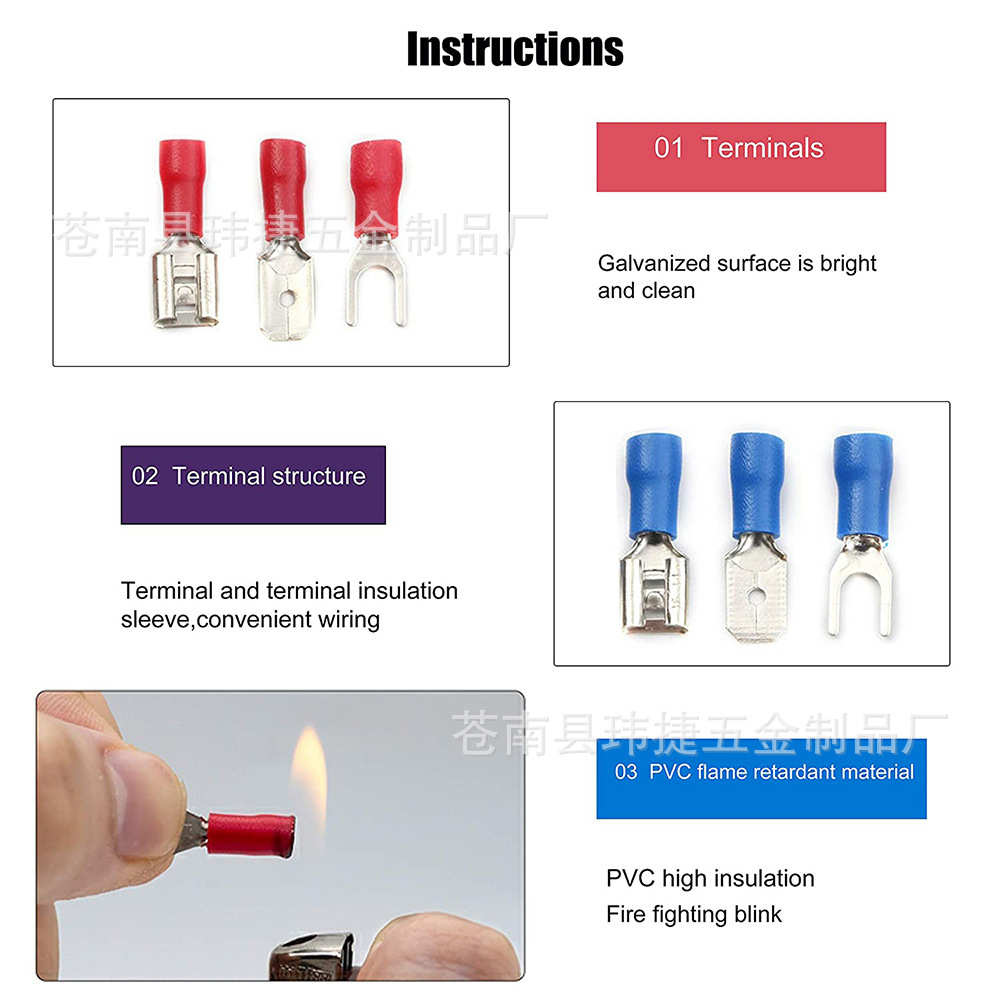 Instructions

01 Terminals

苍南县玮捷五金制品厂

Galvanized surface is bright and clean

02 Terminal structure

Terminal and terminal insulation sleeve,convenient wiring

苍南县玮捷五金制品厂

03 PVC flame retardant material

PVC high insulation
Fire fighting blink