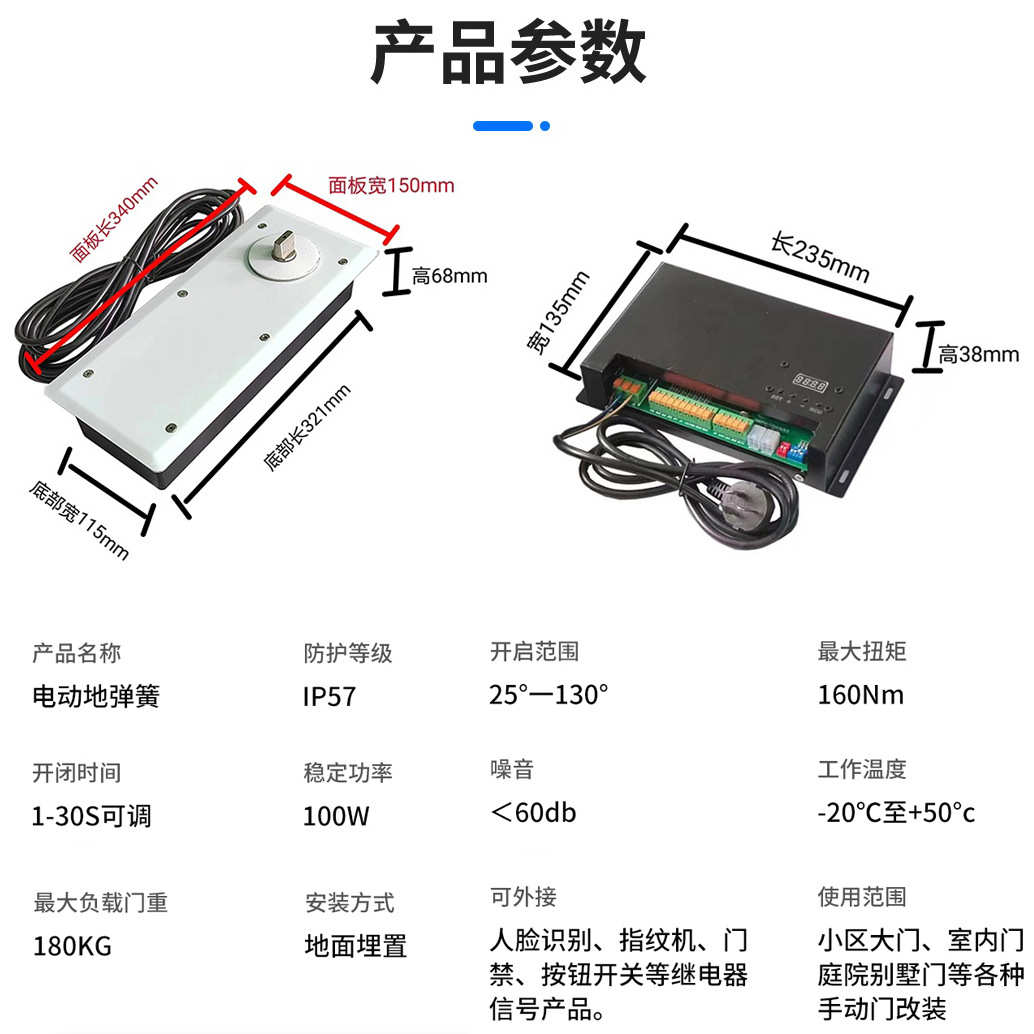 产品参数

面板长340mm
面板宽150mm
高68mm
底部长321mm
底部宽115mm

长235mm
宽135mm
高38mm

产品名称
电动地弹簧

防护等级
IP57

开启范围
25°—130°

最大扭矩
160Nm

开闭时间
1-30S可调

稳定功率
100W

噪音
＜60db

工作温度
-20°C至+50°c

最大负载门重
180KG

安装方式
地面埋置

可外接
人脸识别、指纹机、门禁、按钮开关等继电器信号产品。

使用范围
小区大门、室内门庭院别墅门等各种手动门改装