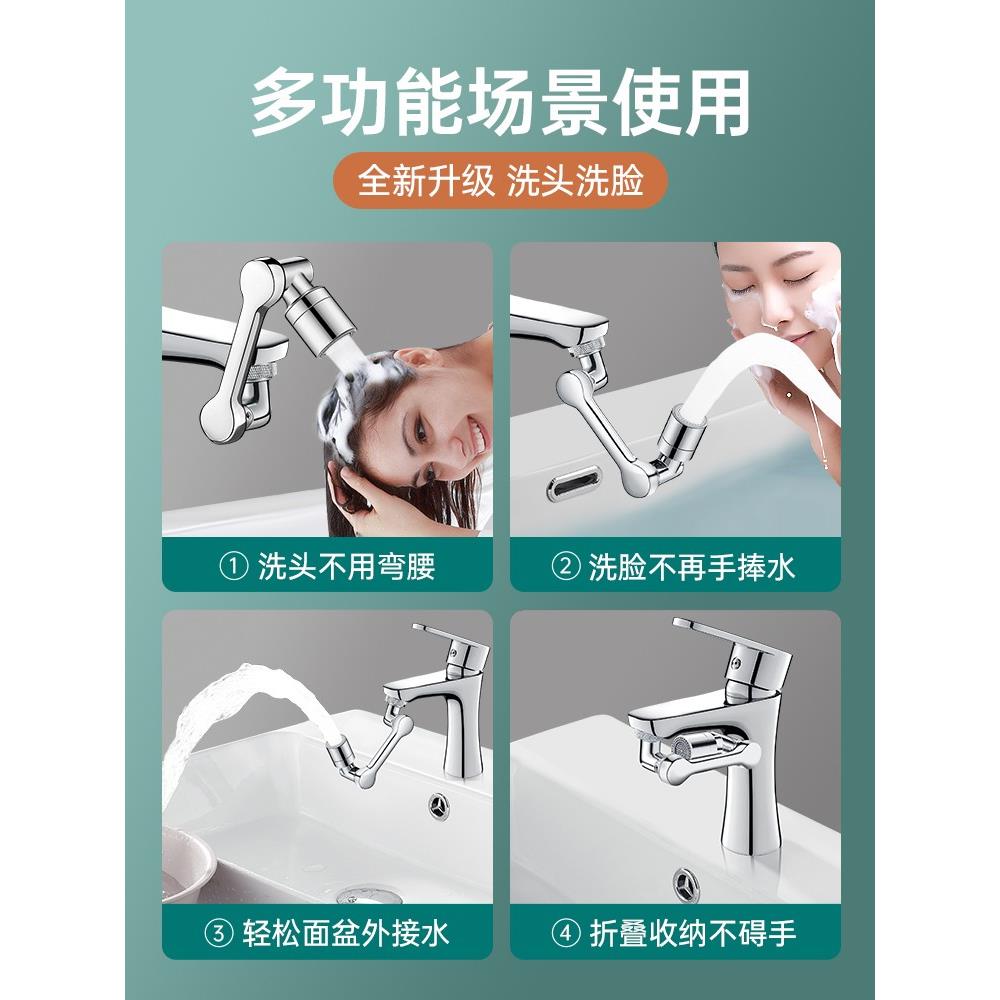 多功能场景使用

全新升级 洗头洗脸

① 洗头不用弯腰

② 洗脸不再手捧水

③ 轻松面盆外接水

④ 折叠收纳不碍手